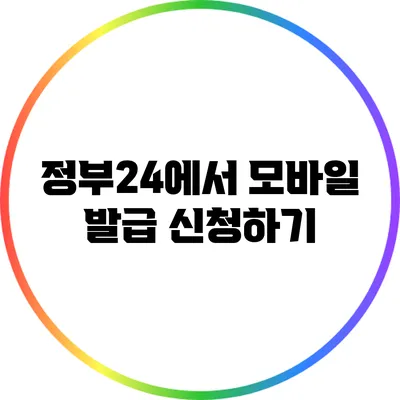 정부24에서 모바일 발급 신청하기