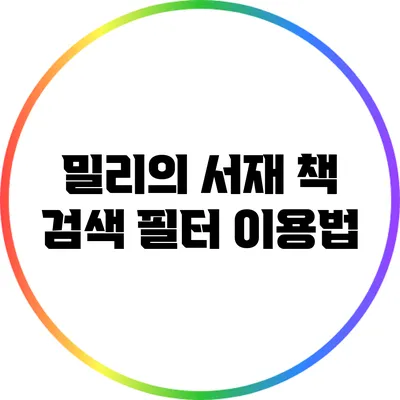 밀리의 서재 책
검색 필터 이용법