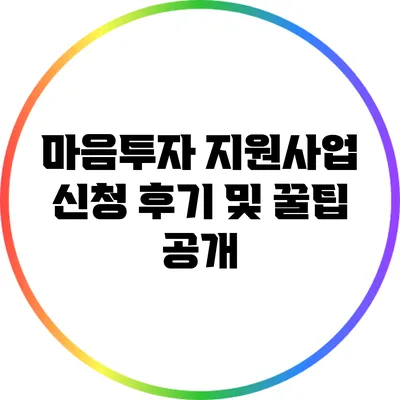 마음투자 지원사업 신청 후기 및 꿀팁 공개