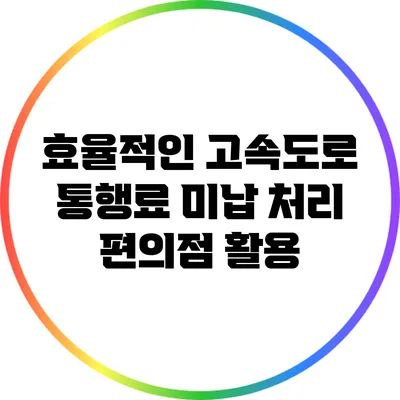 효율적인 고속도로 통행료 미납 처리 편의점 활용