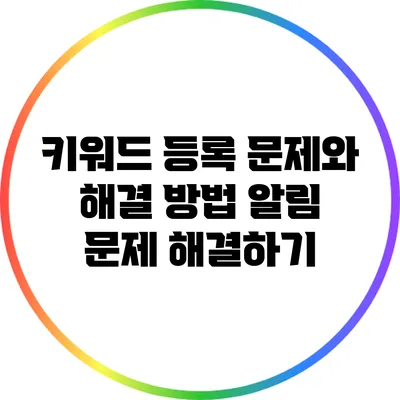 키워드 등록 문제와 해결 방법 알림 문제 해결하기