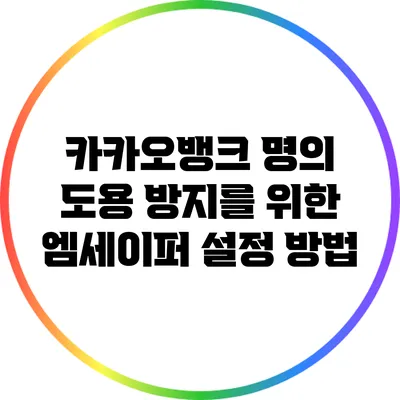 카카오뱅크 명의 도용 방지를 위한 엠세이퍼 설정 방법