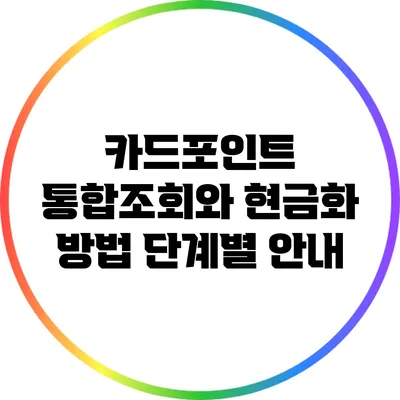 카드포인트
통합조회와 현금화
방법 단계별 안내