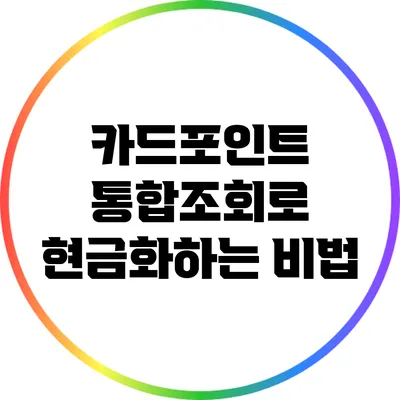 카드포인트
통합조회로
현금화하는 비법