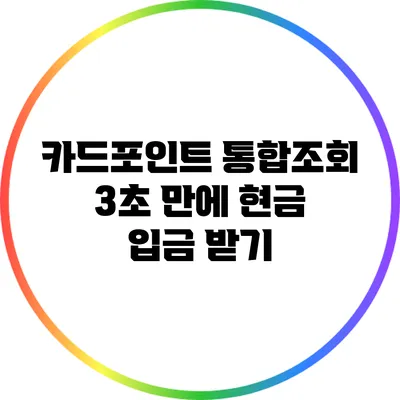 카드포인트 통합조회
3초 만에 현금
입금 받기