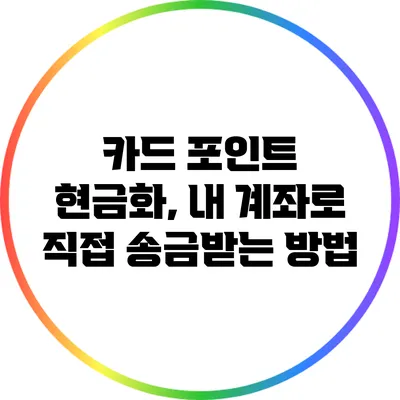 카드 포인트 현금화, 내 계좌로 직접 송금받는 방법