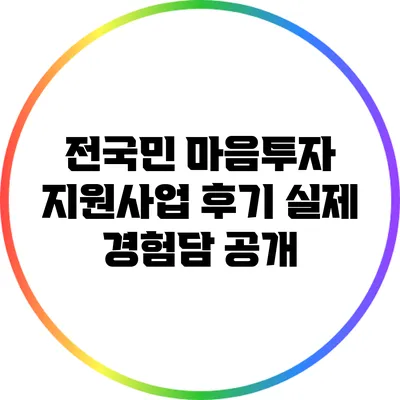 전국민 마음투자 지원사업 후기 실제 경험담 공개