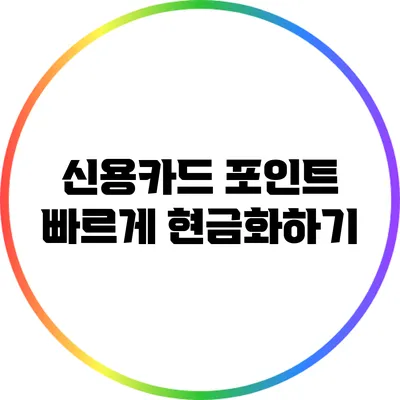 신용카드 포인트
빠르게 현금화하기