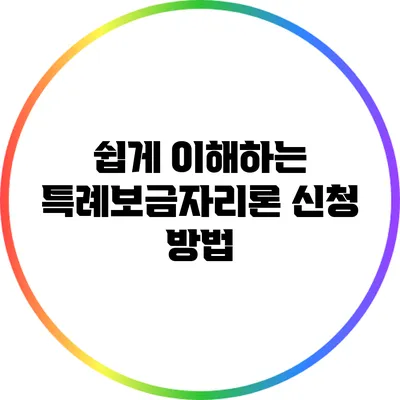 쉽게 이해하는 특례보금자리론 신청 방법