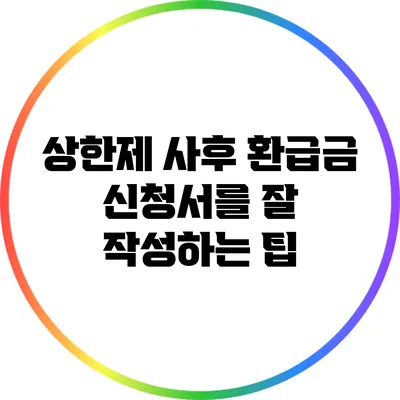 상한제 사후 환급금 신청서를 잘 작성하는 팁