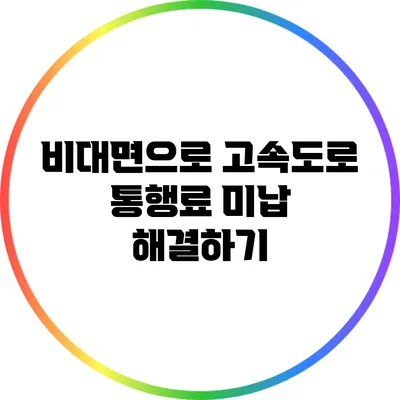 비대면으로 고속도로 통행료 미납 해결하기