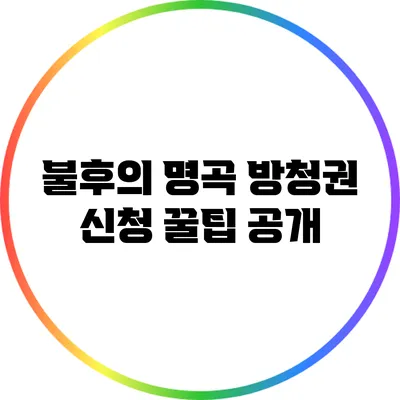 불후의 명곡 방청권
신청 꿀팁 공개