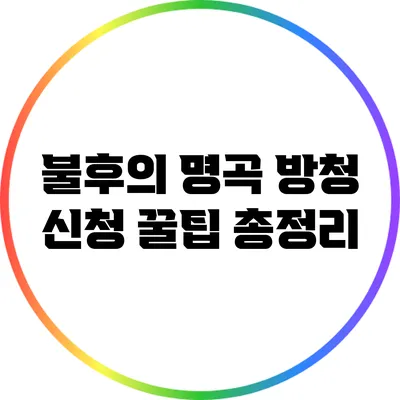 불후의 명곡 방청
신청 꿀팁 총정리