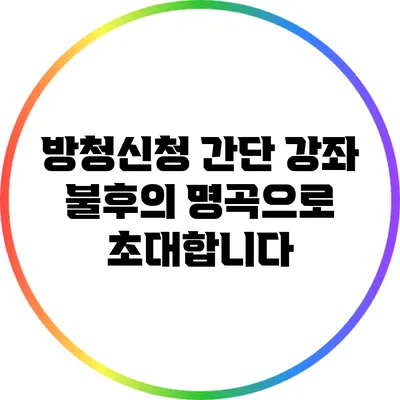 방청신청 간단 강좌
불후의 명곡으로
초대합니다