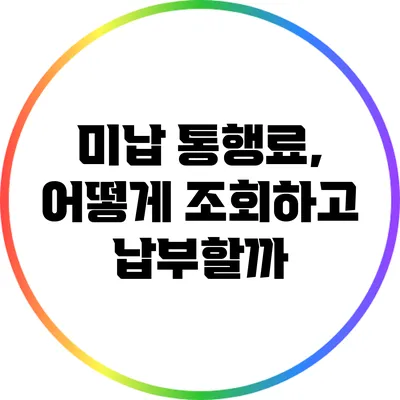 미납 통행료, 어떻게 조회하고 납부할까