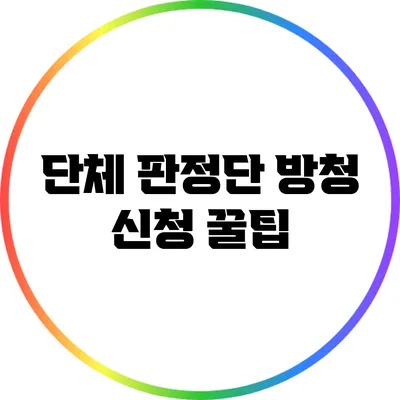 단체 판정단 방청
신청 꿀팁